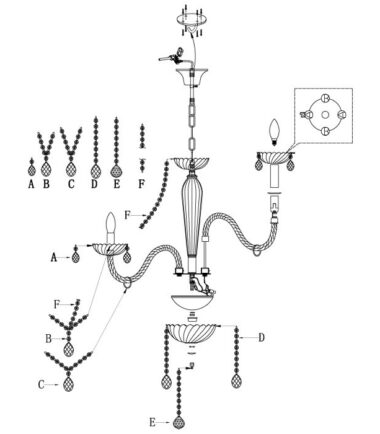 A B C D E F
F
A
F
B
C
D
E