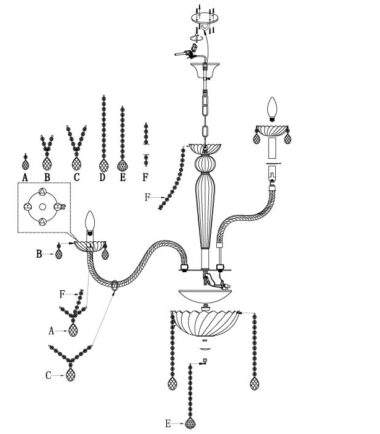 A
B
C
D
E
F
F
B
F
A
C
E