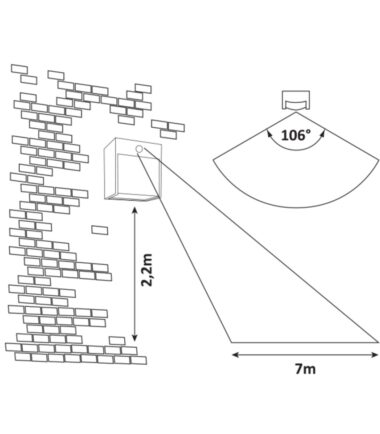 106°

2,2m

7m