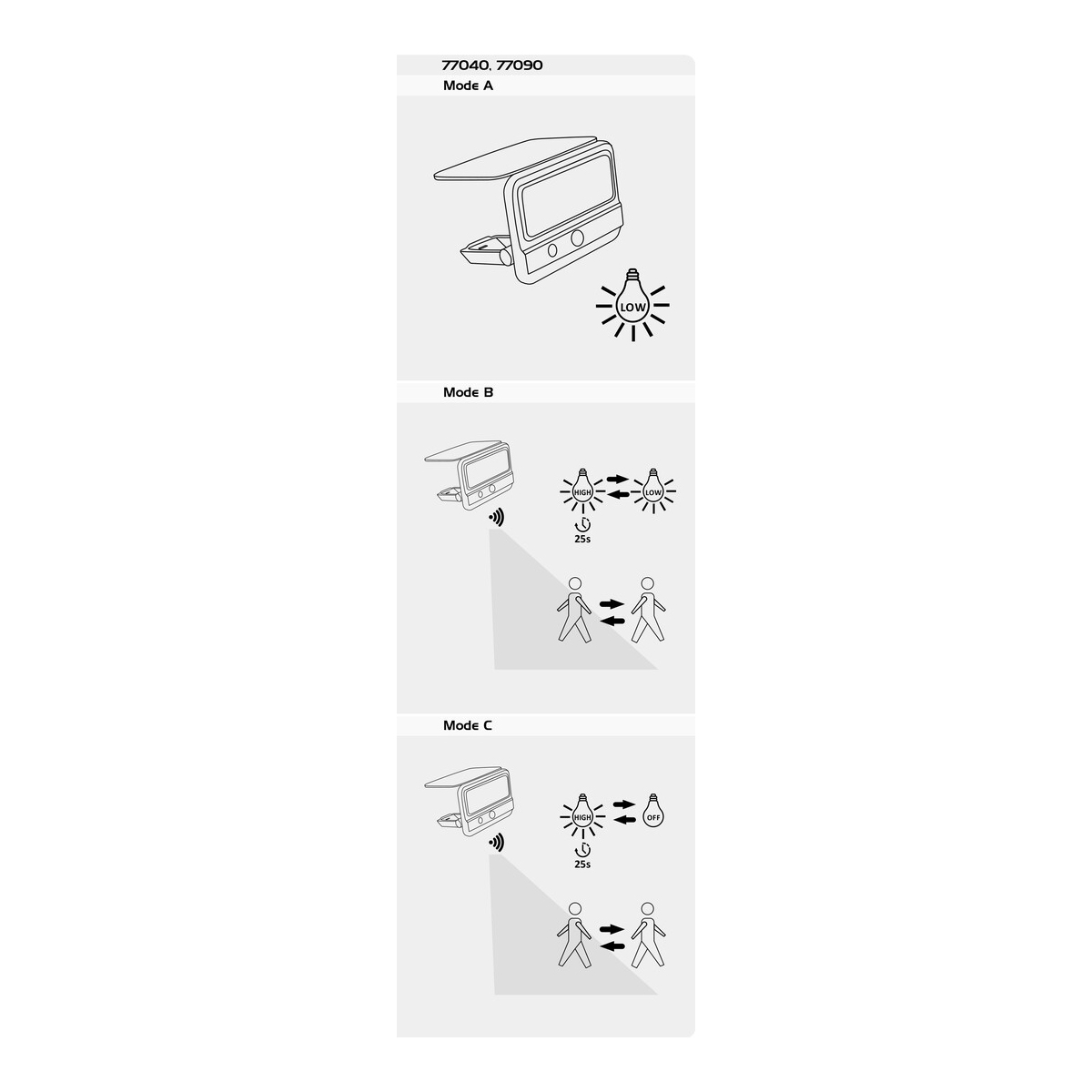 77040, 77090

Mode A

LOW

Mode B

HIGH

LOW

25s

Mode C

HIGH

OFF

25s