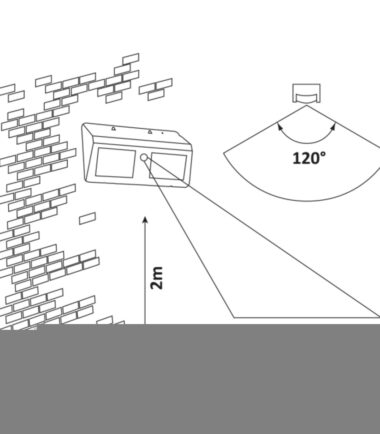 120°

2m