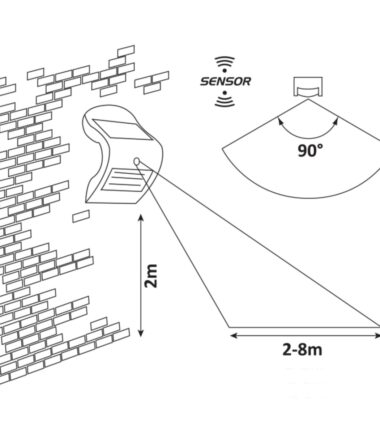 SENSOR

90°

2m

2-8m