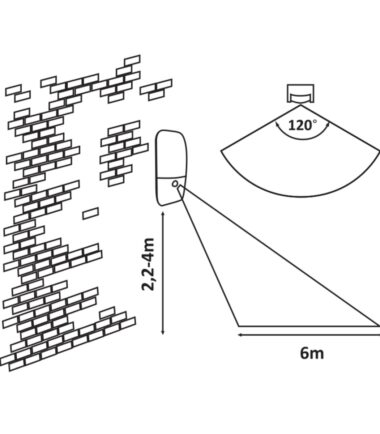 120°

2,2-4m

6m