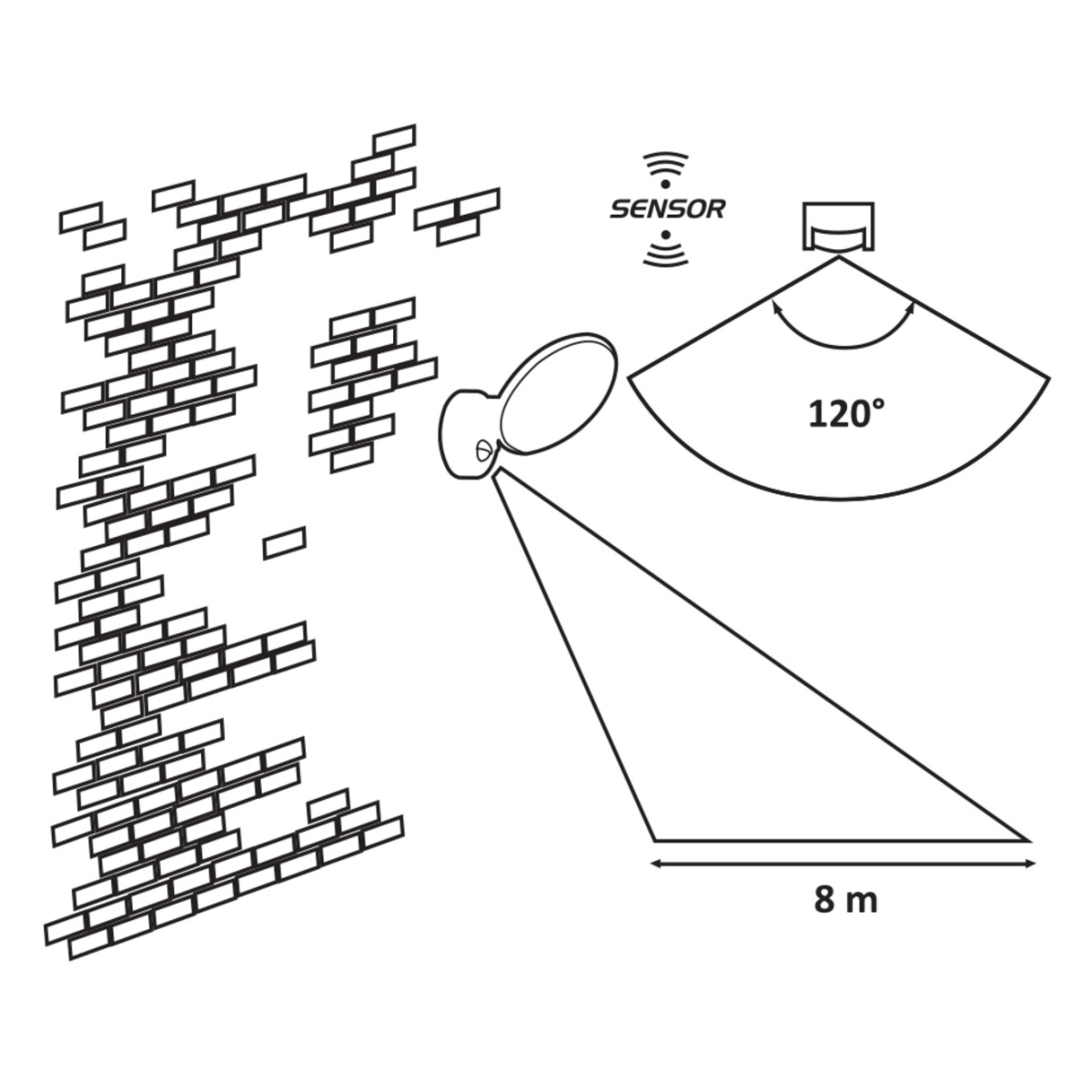 SENSOR

120°

8 m