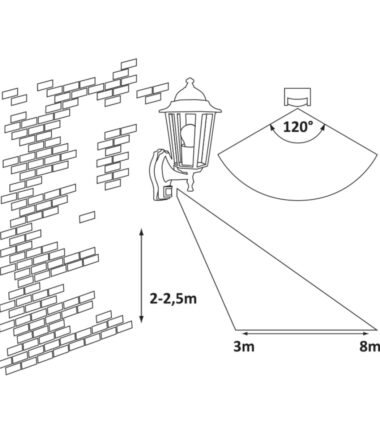 120°

2-2,5m

3m

8m