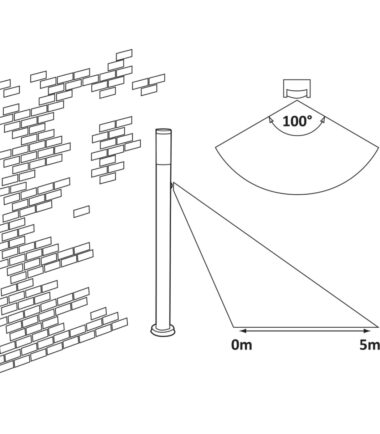 100°

0m

5m