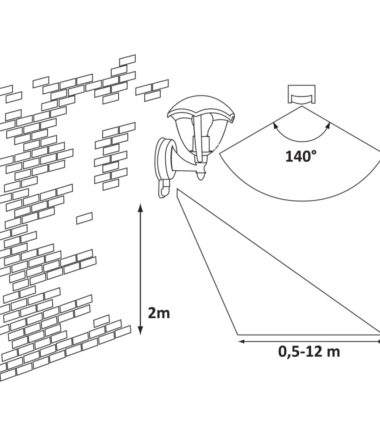 140°

2m

0,5-12 m