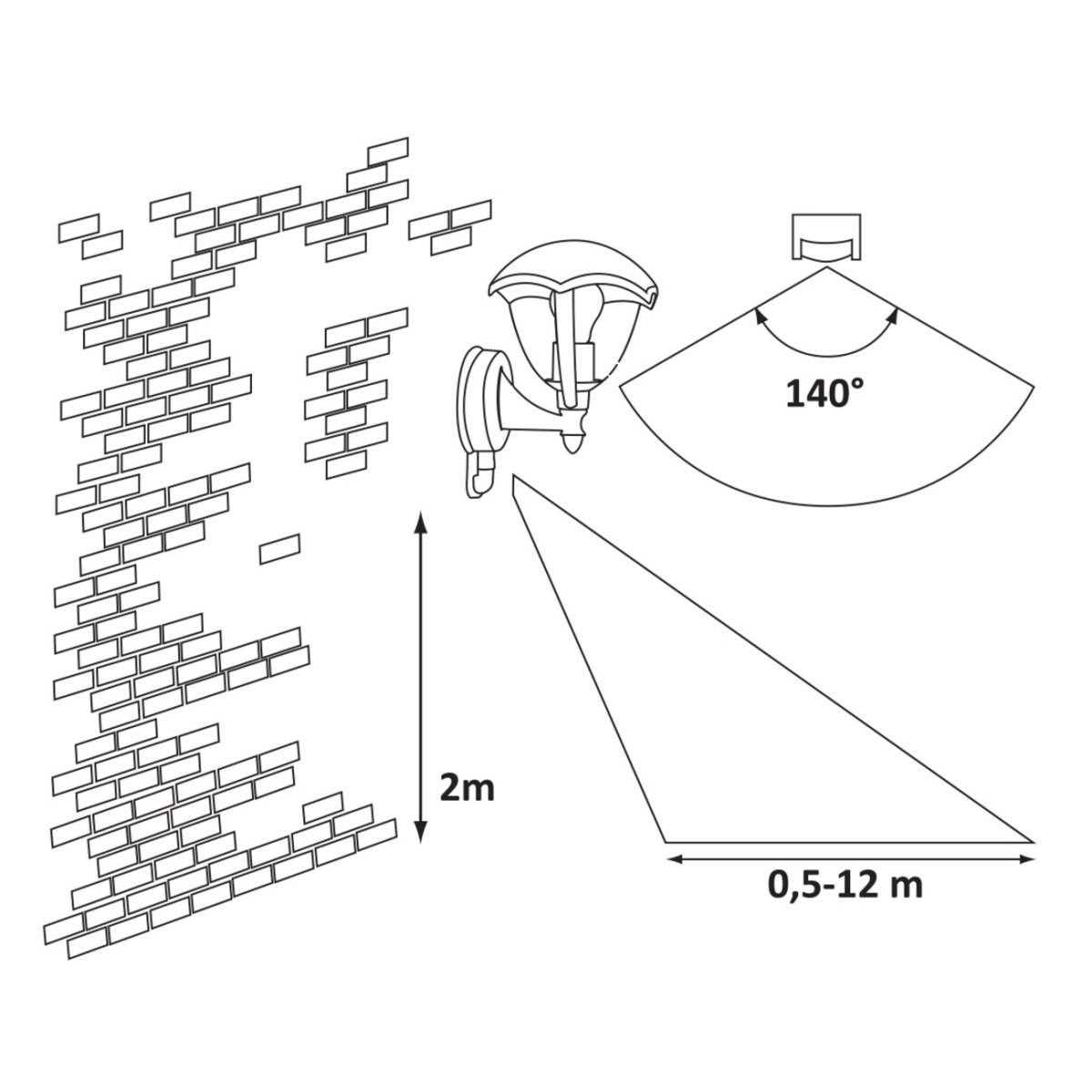 140°

2m

0,5-12 m