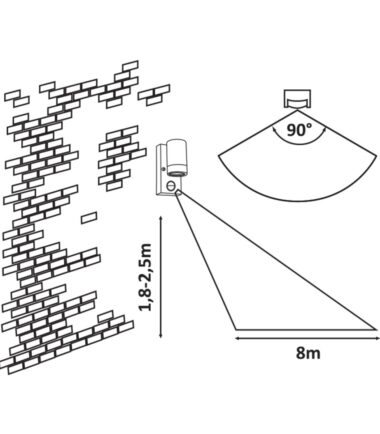 90°

1,8-2,5m

8m