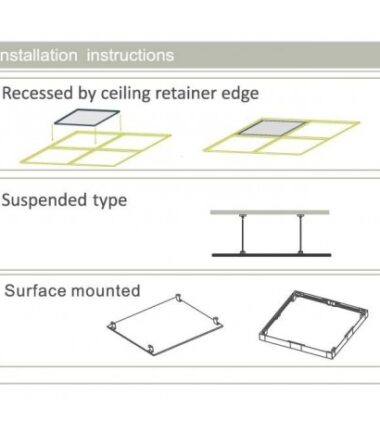 nstallation instructions

Recessed by ceiling retainer edge

Suspended type

Surface mounted