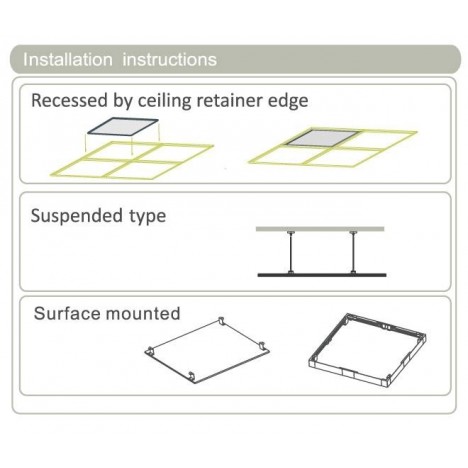 Installation instructions

Recessed by ceiling retainer edge

Suspended type

Surface mounted