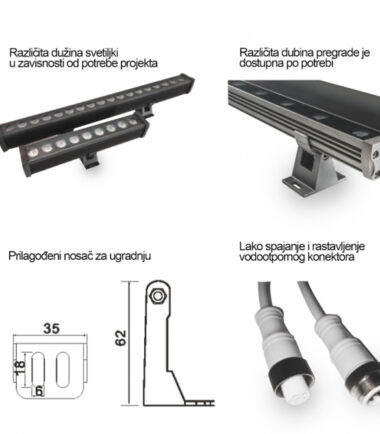 Različita dužina svetiljki u zavisnosti od potrebe projekta

Različita dubina pregrade je dostupna po potrebi

Prilagođeni nosač za ugradnju

Lako spajanje i rastavljenje vodootpornog konektora

35

18

6

62