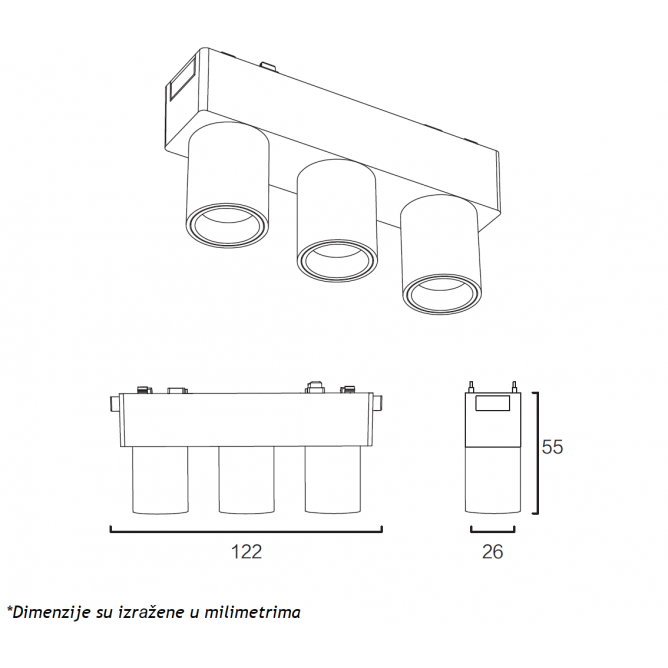 55

122

26

*Dimenzije su izražene u milimetrima