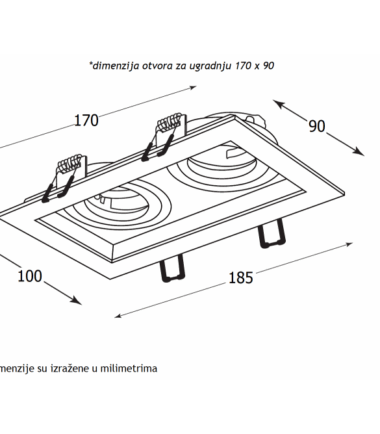 *dimenzija otvora za ugradnju 170 x 90

170

90

100

185

menzije su izražene u milimetrima