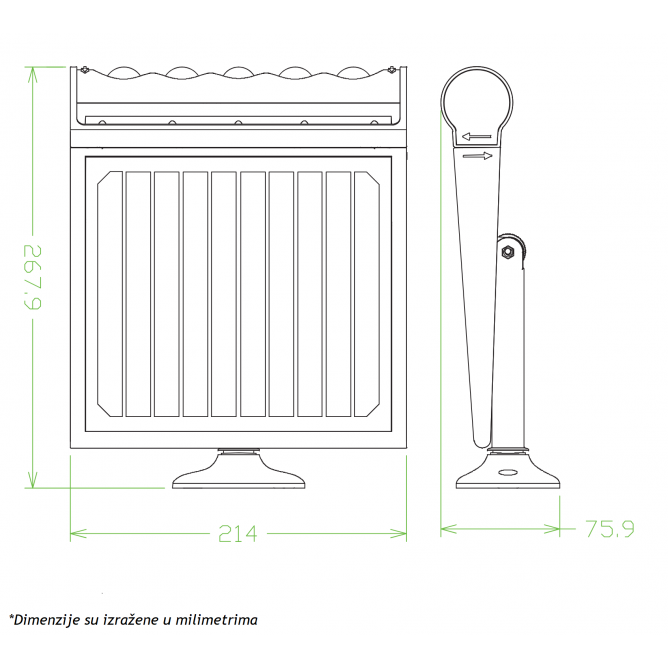 267.9

214

75.9

*Dimenzije su izražene u milimetrima