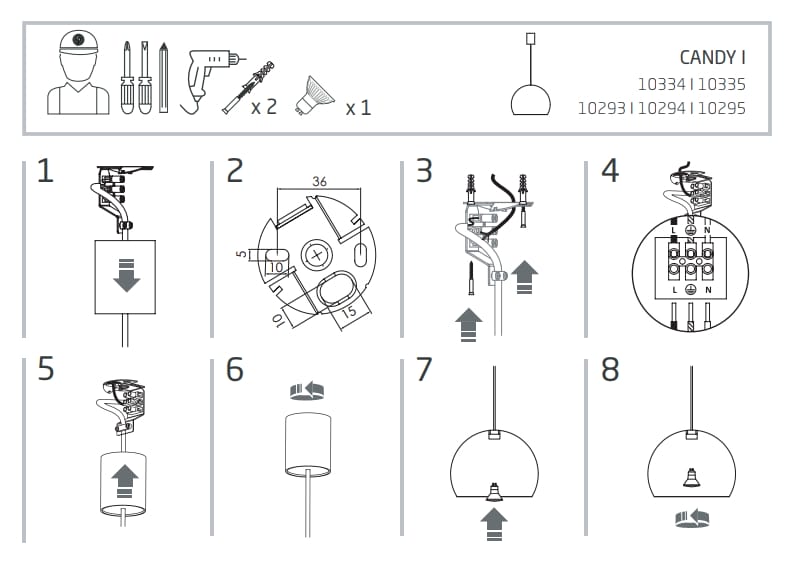 x 2 x 1

CANDY I
10334 I 10335
10293 I 10294 I 10295

1

2
36
5
10
10
15

3

4
L N
L N

5

6

7

8