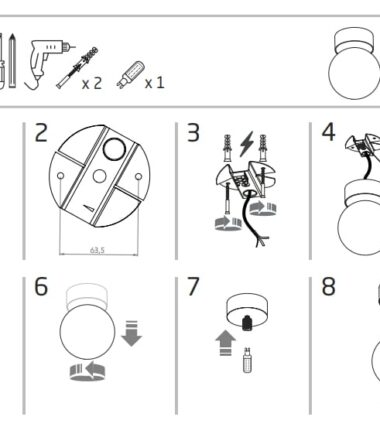 x 2 x 1

2

63,5

3

4

6

7

8