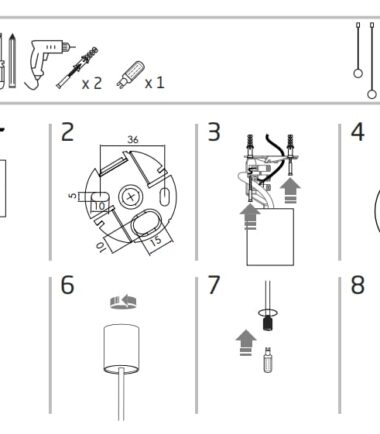 x 2 x 1

2
36
5
10
10
15

3

4

6

7

8