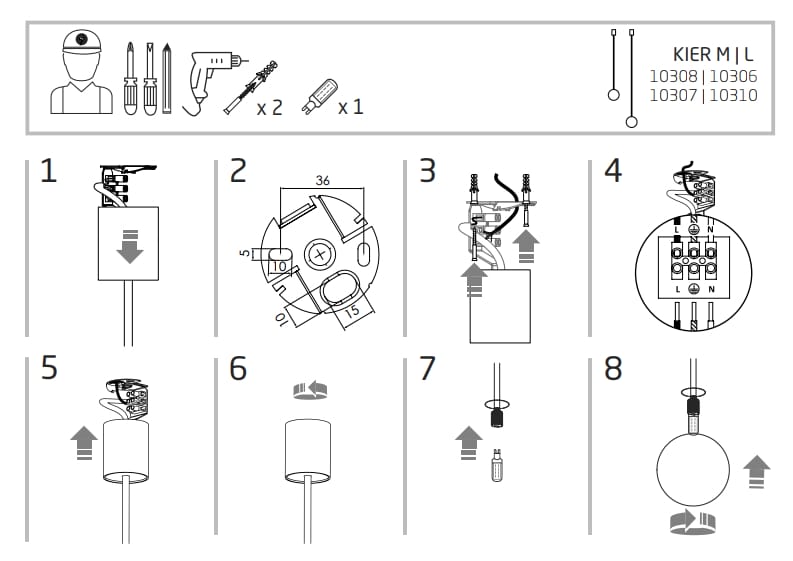 x 2 x 1

KIER M | L
10308 | 10306
10307 | 10310

1

2
36
5
10
10
15

3

4
L N
L N

5

6

7

8