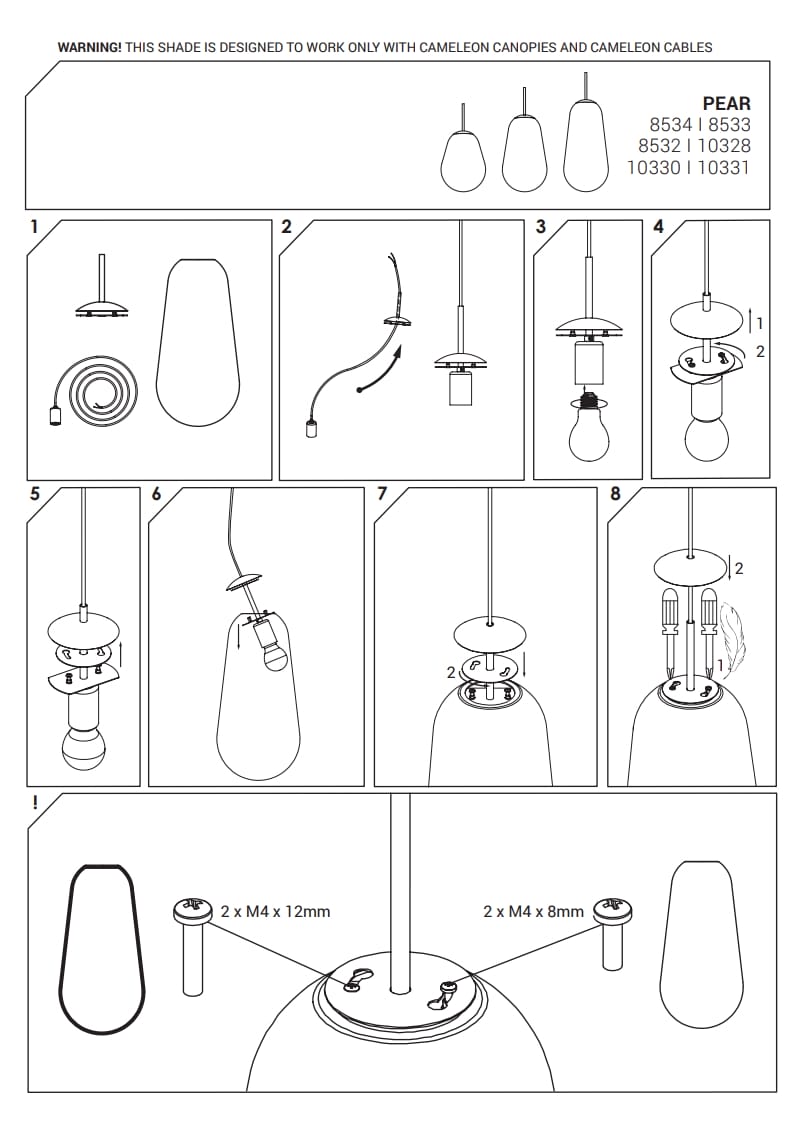 WARNING! THIS SHADE IS DESIGNED TO WORK ONLY WITH CAMELEON CANOPIES AND CAMELEON CABLES

PEAR
8534 I 8533
8532 I 10328
10330 I 10331

1

2

3

4

1

2

5

6

7

2

8

2

1

!

2 x M4 x 12mm

2 x M4 x 8mm