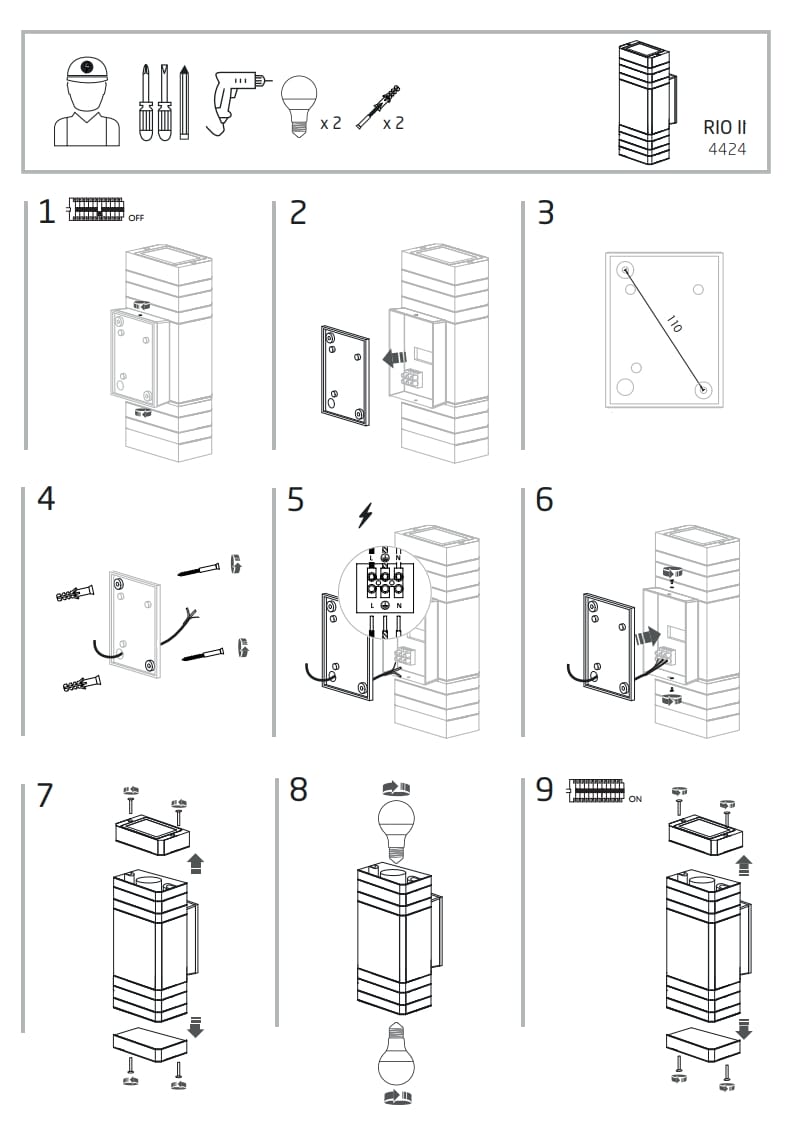 x 2 x 2

RIO II
4424

1 OFF

2

3

110

4

5

L N

L N

6

7

8

9 ON