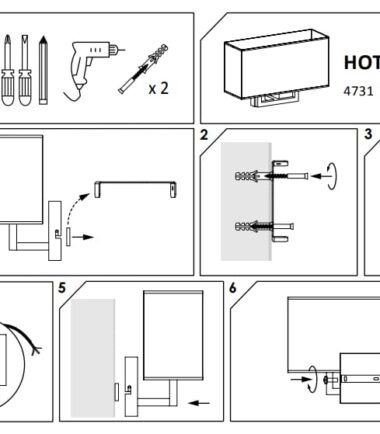 x 2

HOT

4731

2

3

5

6