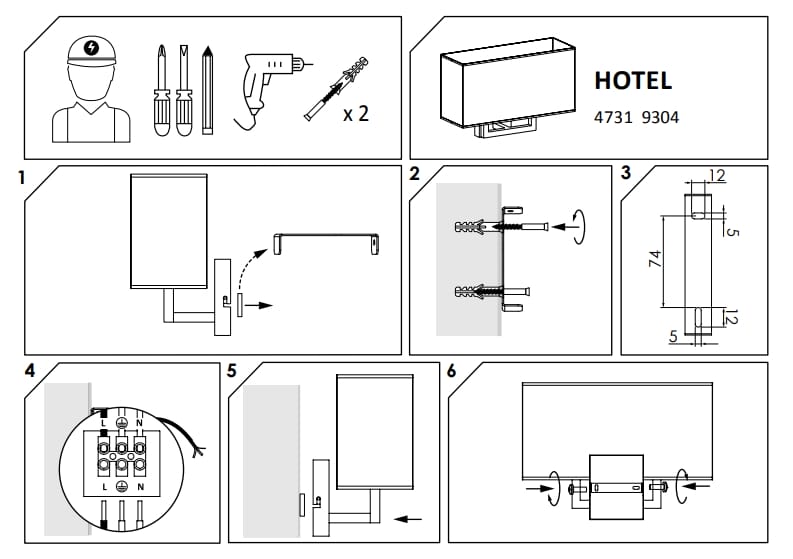 x 2

HOTEL

4731 9304

1

2

3

12

5

74

12

5

4

L N

L N

5

6