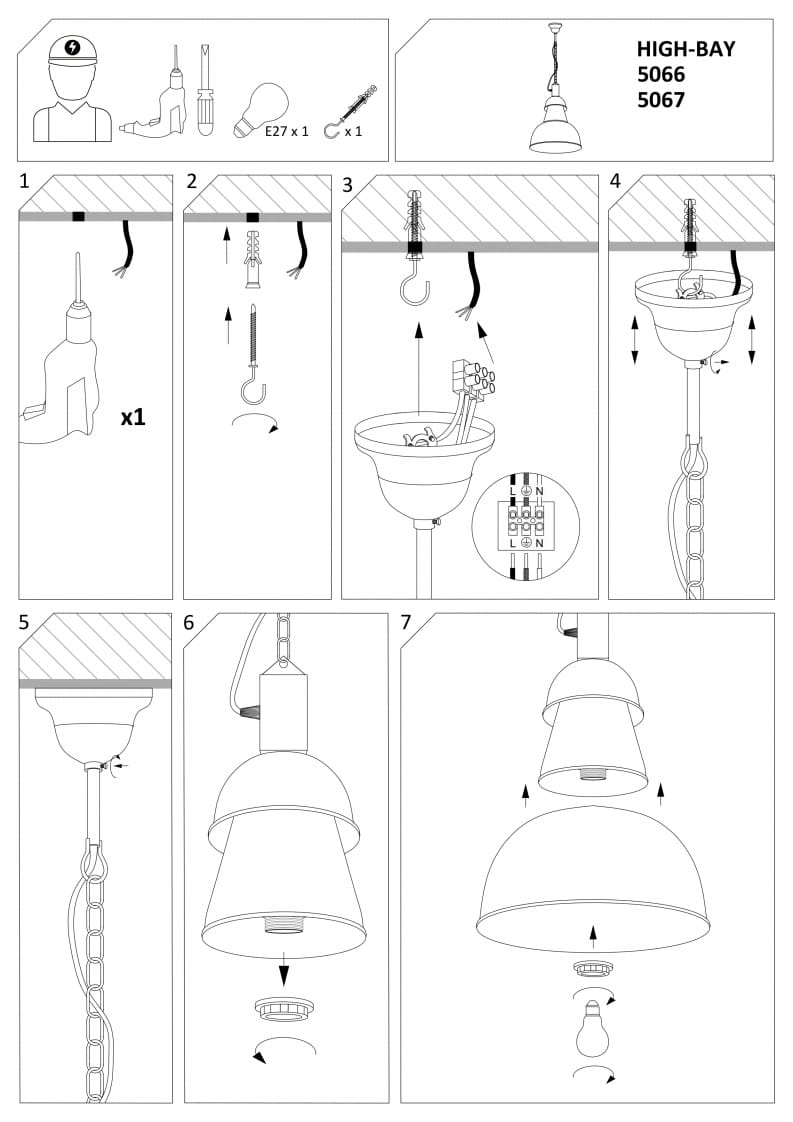 E27 x 1
x 1

HIGH-BAY
5066
5067

1
x1

2

3
L N
L N

4

5

6

7