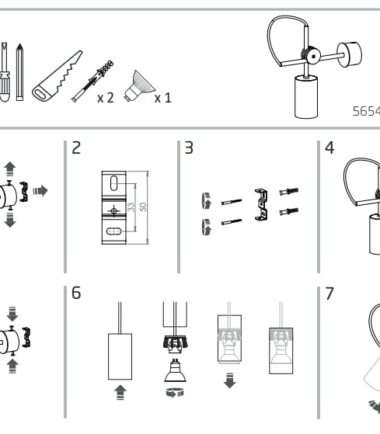 x 2 x 1

5654

2

33 50

3

4

6

7