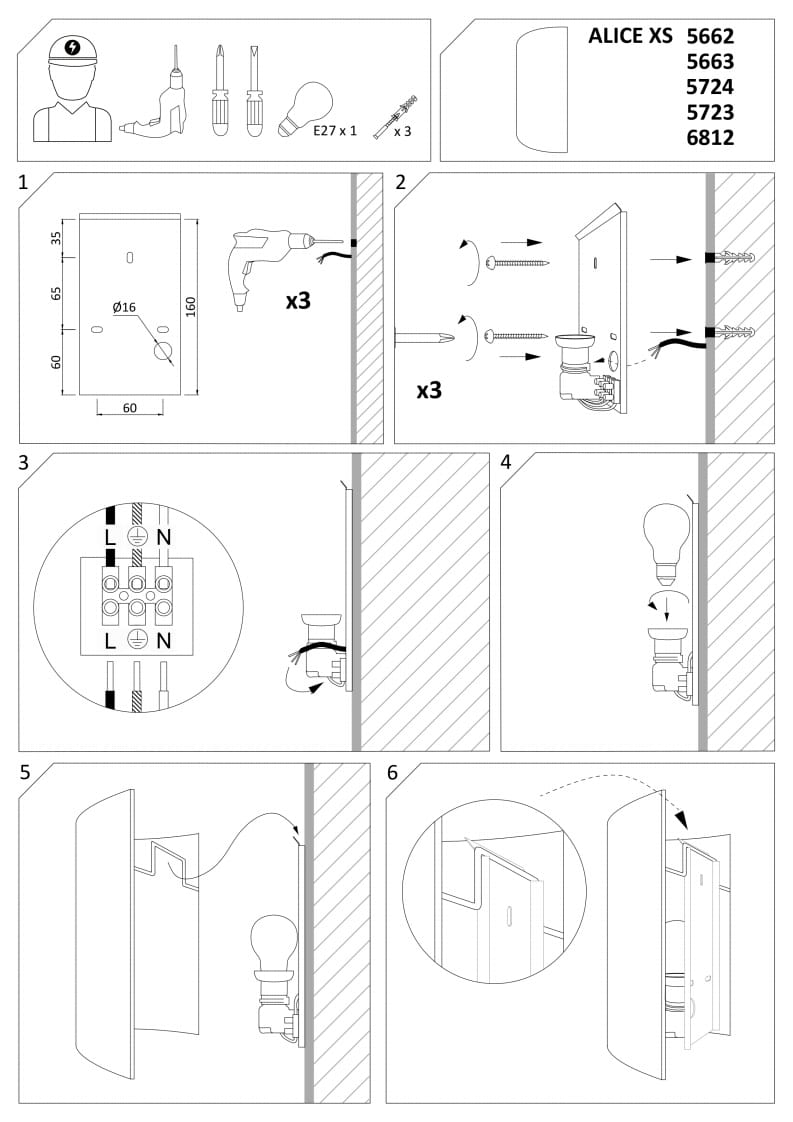 E27 x 1
x 3

ALICE XS 5662
5663
5724
5723
6812

1
35
65
60
Ø16
160
60
x3

2
x3

3
L
N
L
N

4

5

6