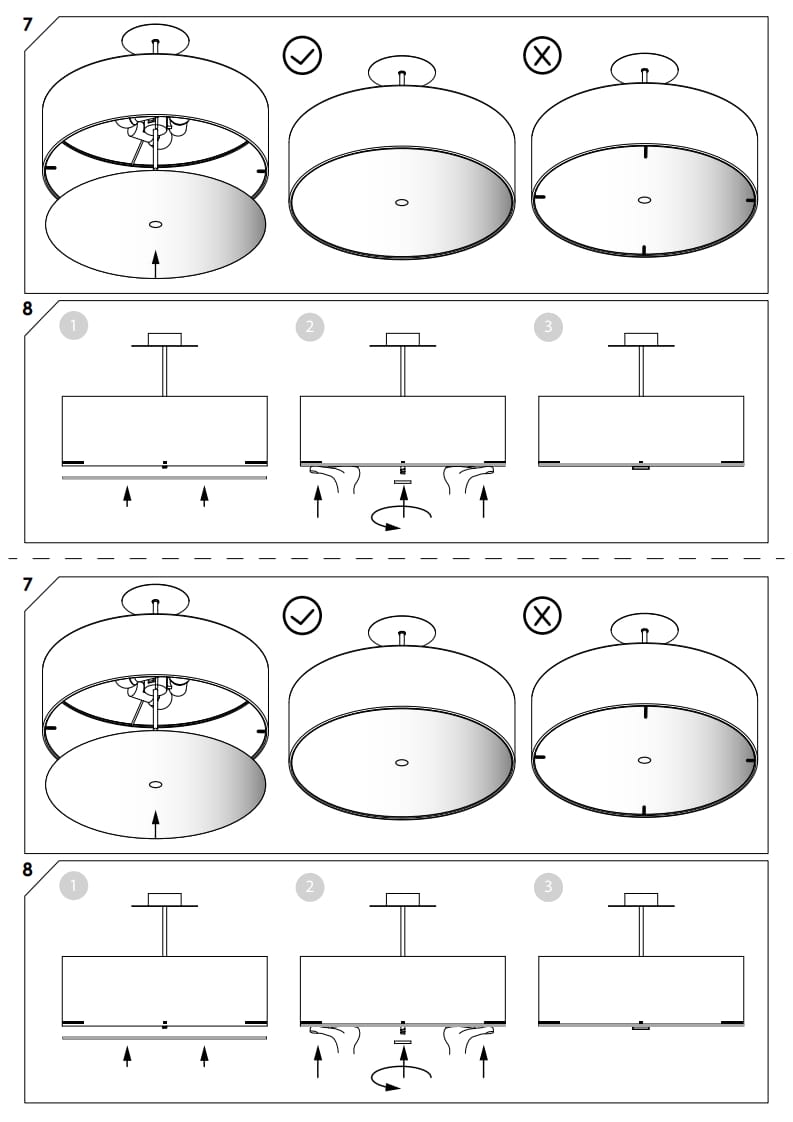 7

8
1
2
3

7

8
1
2
3