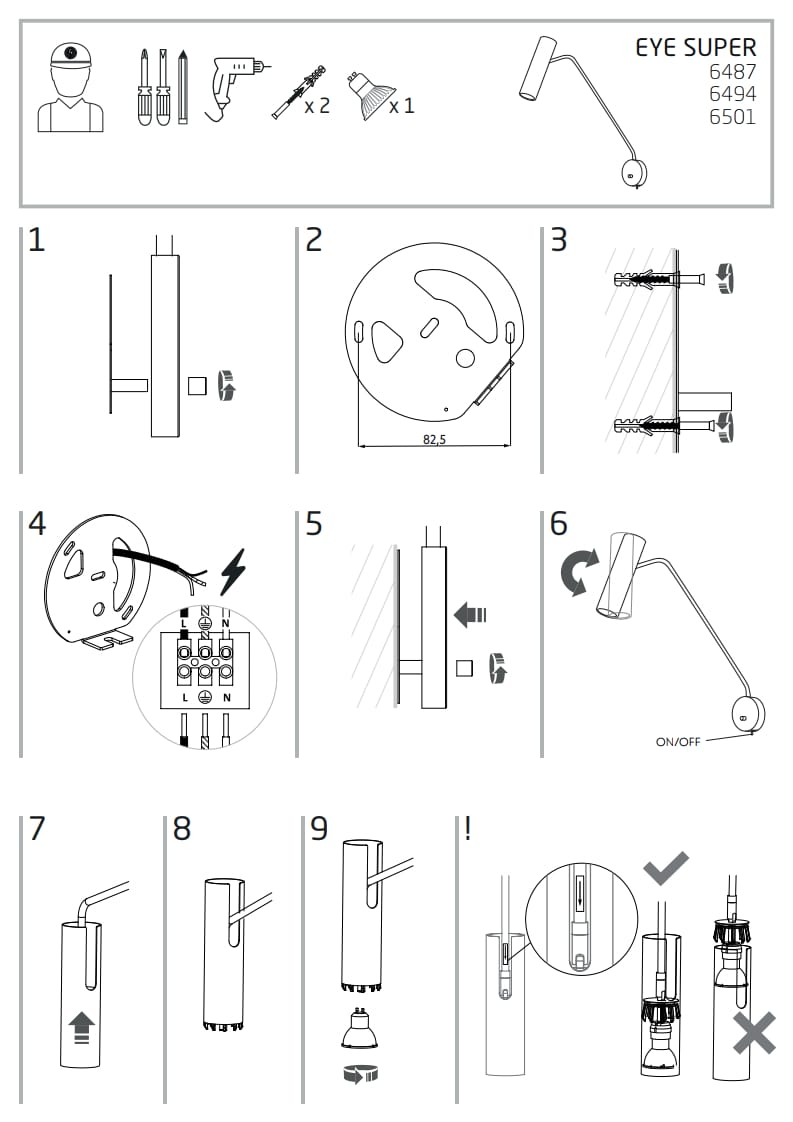 x 2
x 1

EYE SUPER
6487
6494
6501

1

2

82,5

3

4

L
N
L
N

5

6

ON/OFF

7

8

9

!