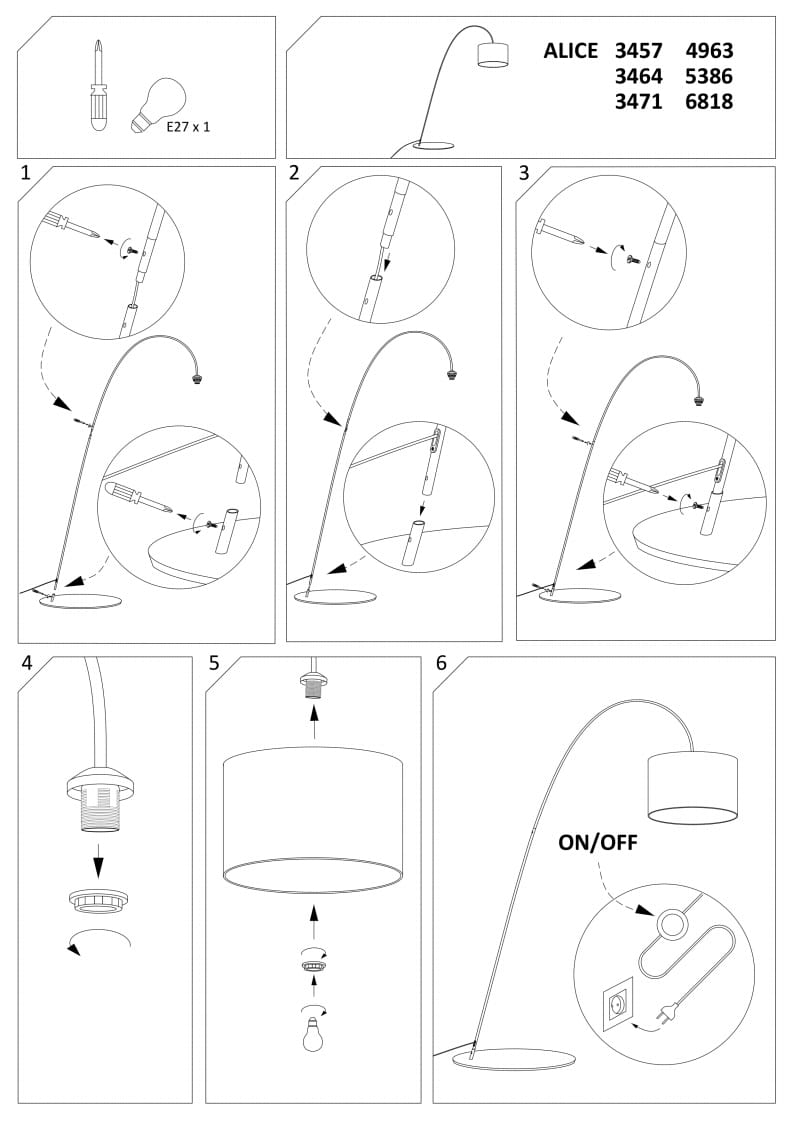 E27 x 1

ALICE 3457 4963
3464 5386
3471 6818

1

2

3

4

5

6

ON/OFF