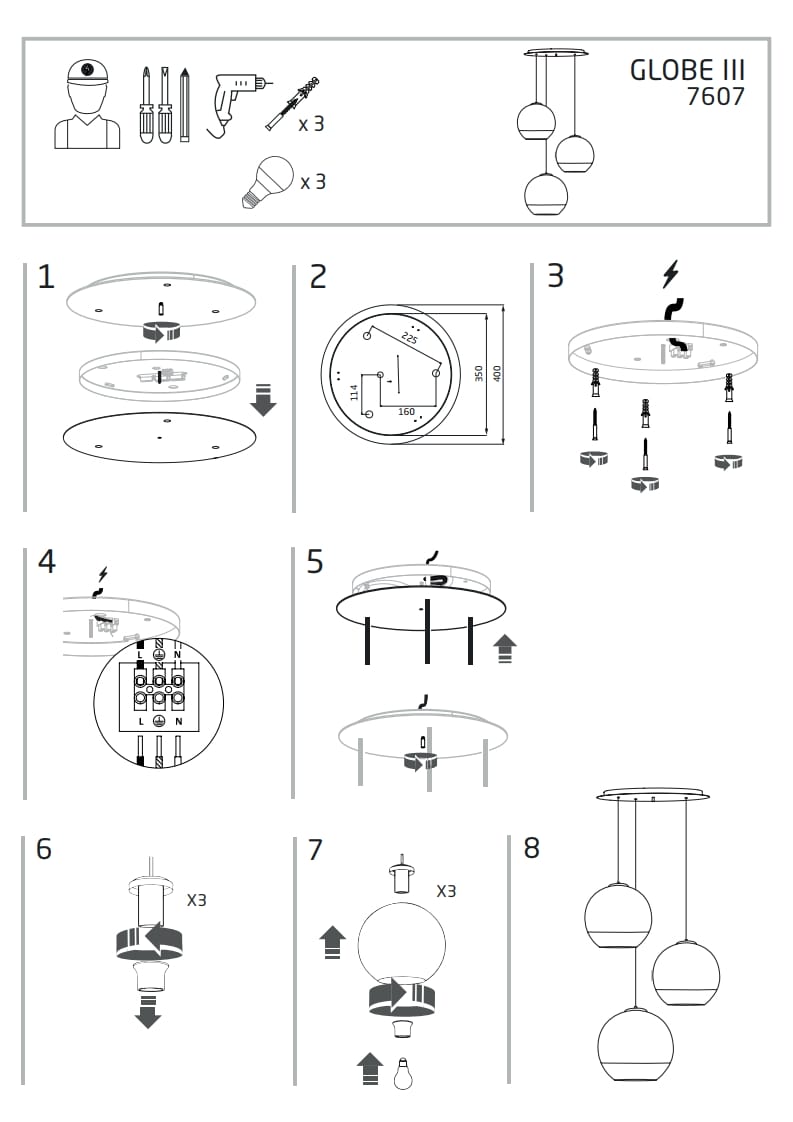 x 3

x 3

GLOBE III
7607

1

2

225

114

160

350

400

3

4

L N

L N

5

6

X3

7

X3

8