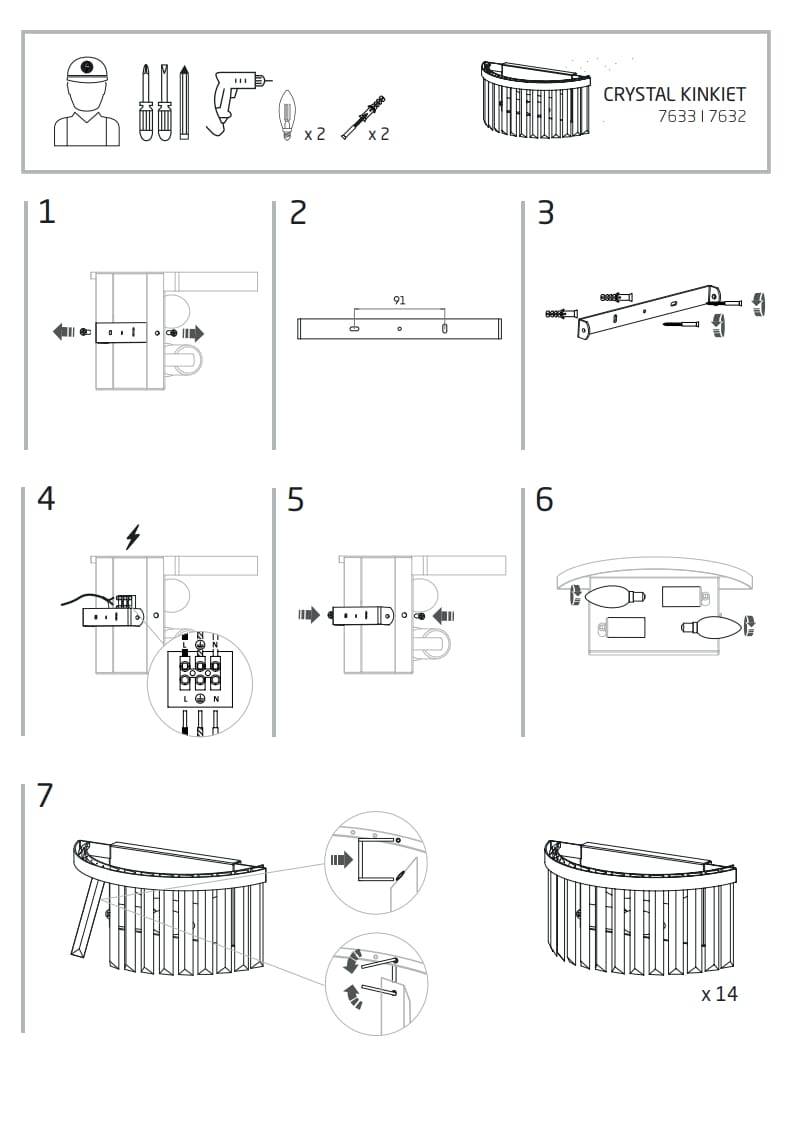 x 2
x 2
CRYSTAL KINKIET
7633 I 7632

1

2
91

3

4
L N
L N

5

6

7

x 14