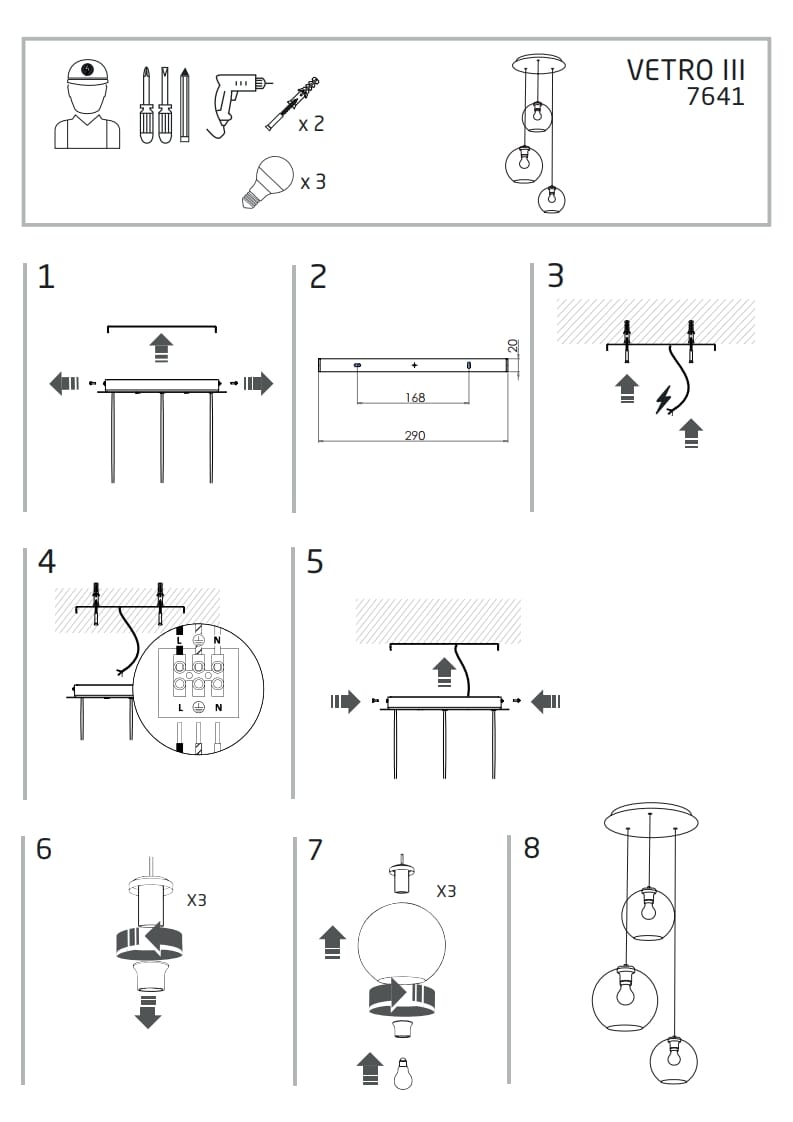 x 2

x 3

VETRO III
7641

1

2

20

168

290

3

4

L N

L N

5

6

X3

7

X3

8