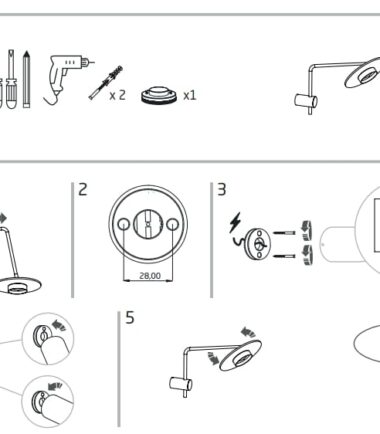 x 2

x1

2

28,00

3

5