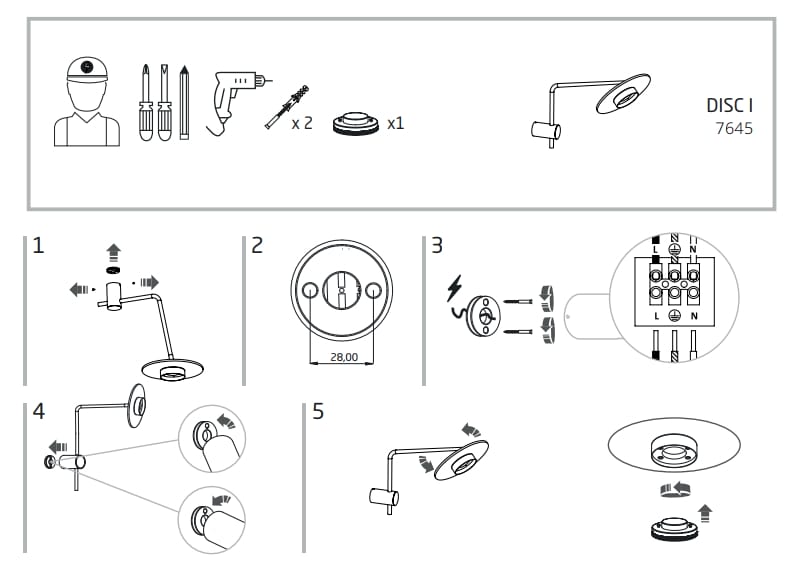 x 2

x1

DISC I
7645

1

2

28,00

3

L N
L N

4

5