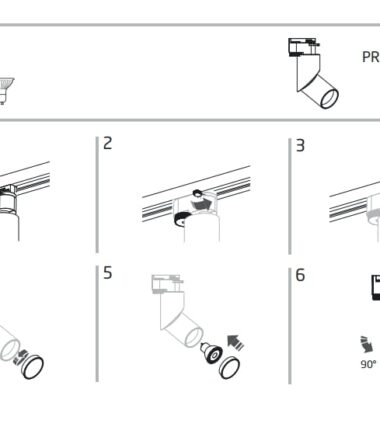 PR

2

3

5

6

90°