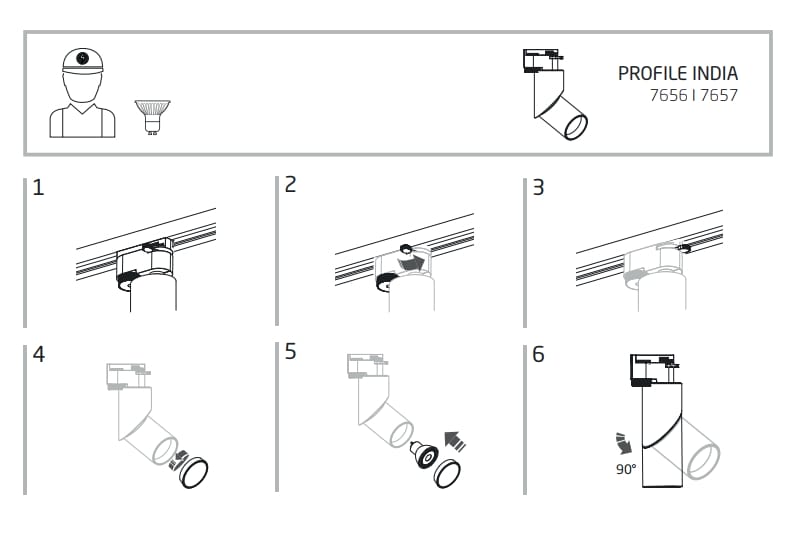 PROFILE INDIA
7656 I 7657

1

2

3

4

5

6

90°