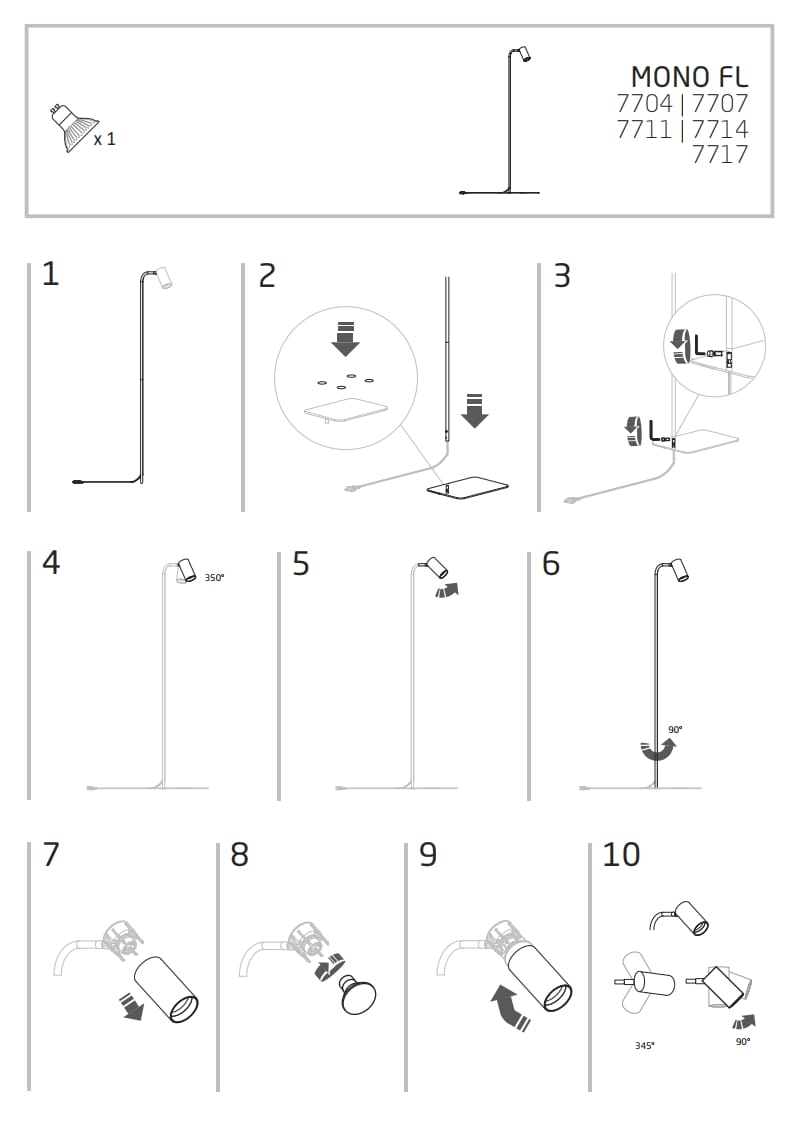 x 1

MONO FL
7704 | 7707
7711 | 7714
7717

1

2

3

4
350°

5

6
90°

7

8

9

10
345°
90°