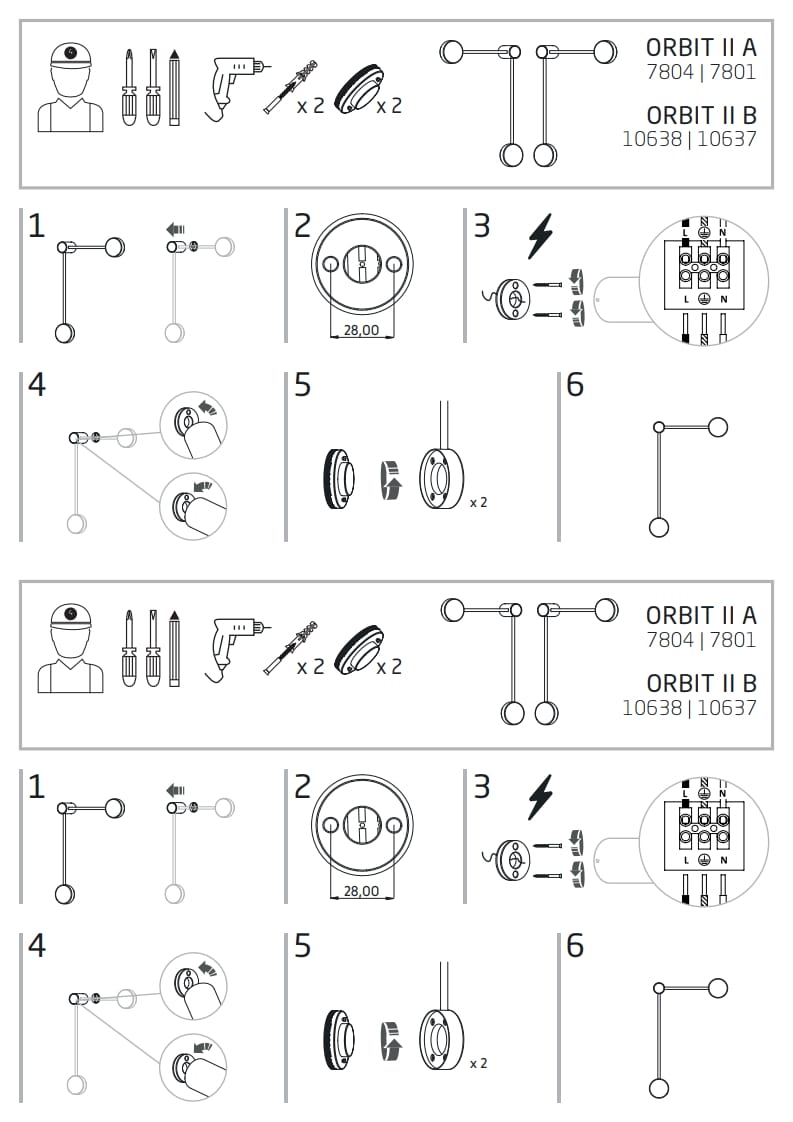 x 2 x 2

ORBIT II A
7804 | 7801

ORBIT II B
10638 | 10637

1

2

28,00

3

L N

L N

4

5

x 2

6

x 2 x 2

ORBIT II A
7804 | 7801

ORBIT II B
10638 | 10637

1

2

28,00

3

L N

L N

4

5

x 2

6