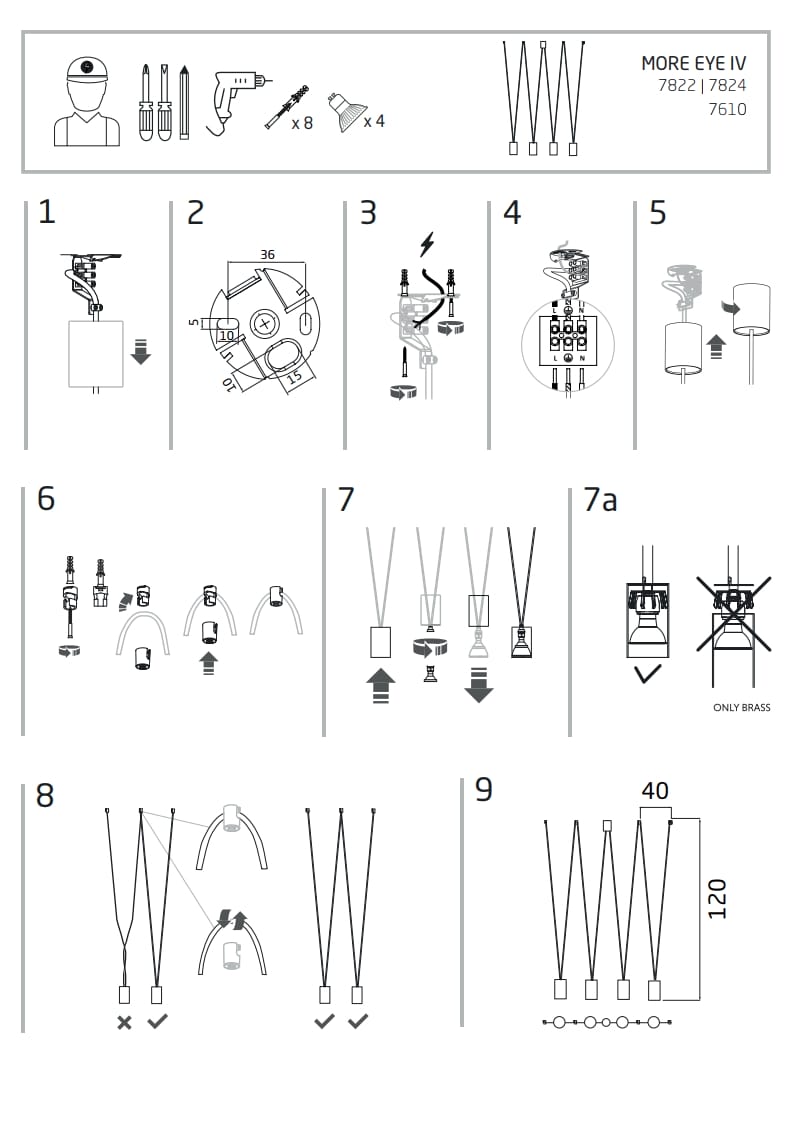 x 8
x 4

MORE EYE IV
7822 | 7824
7610

1

2

36
5
10
10
15

3

4

L N
L N

5

6

7

7a

ONLY BRASS

8

9

40
120