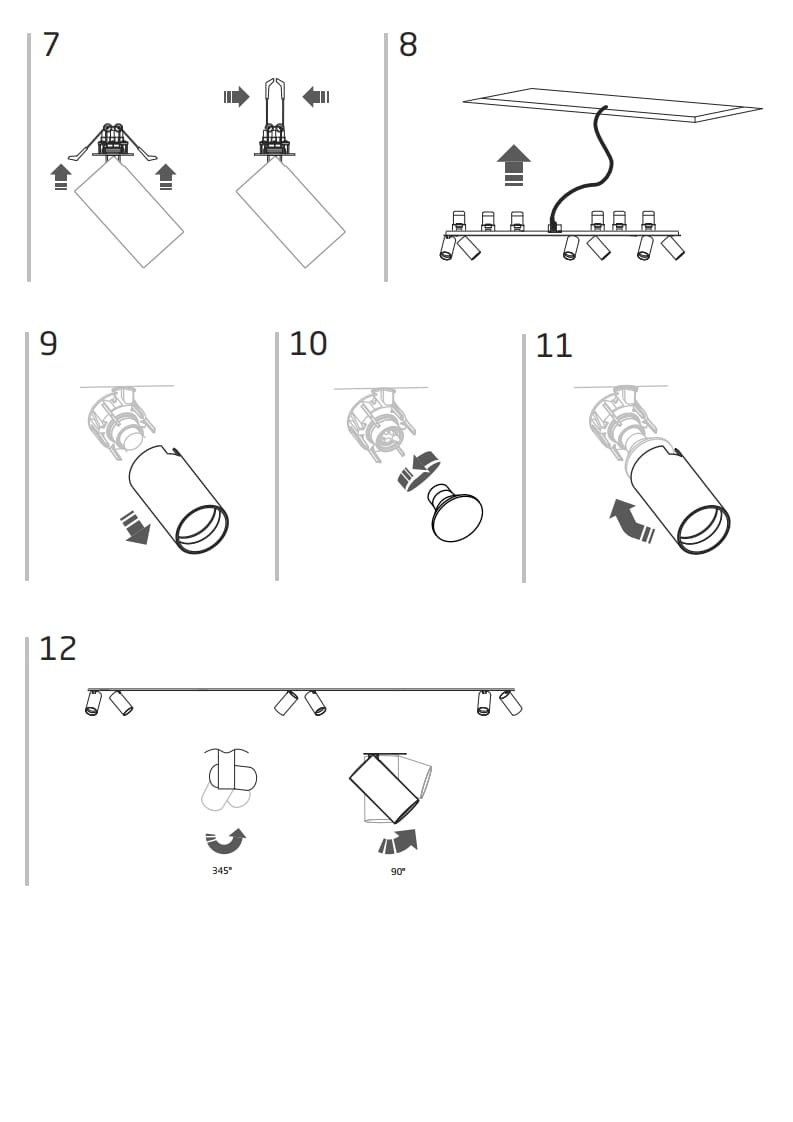 7

8

9

10

11

12

345°

90°