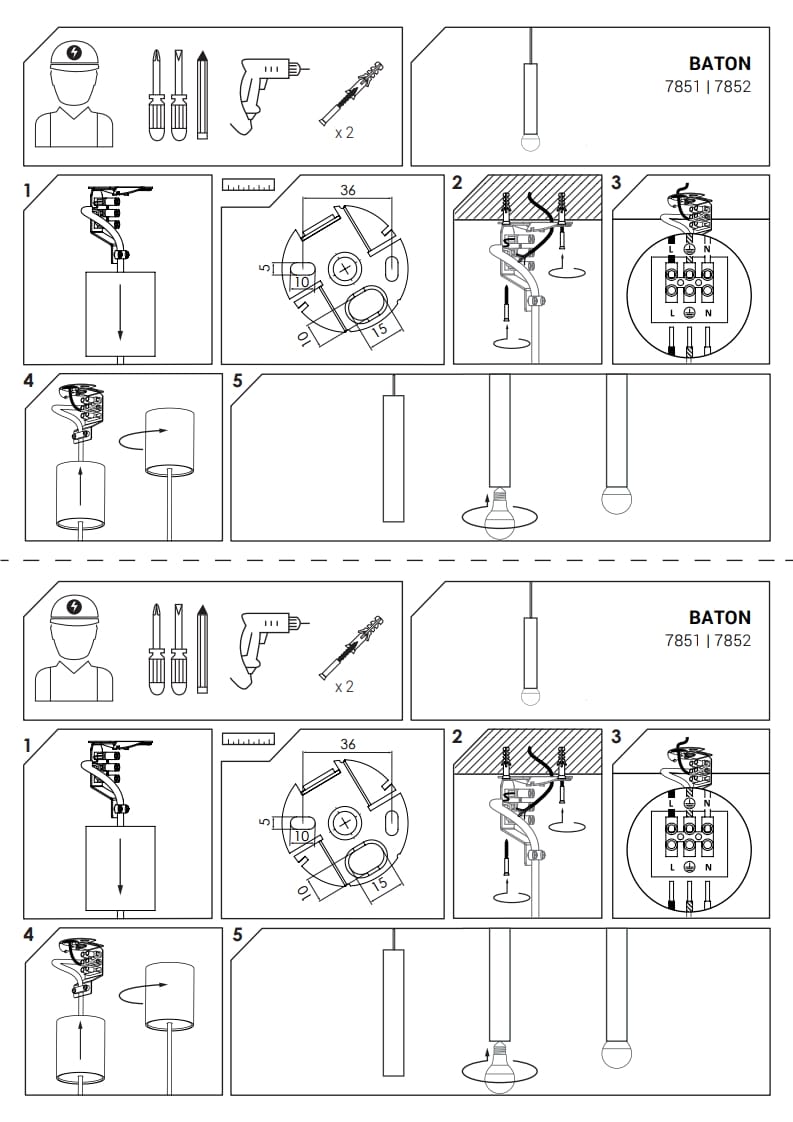 x 2

BATON
7851 | 7852

1

36
5
10
10
15

2

3

L N
L N

4

5

x 2

BATON
7851 | 7852

1

36
5
10
10
15

2

3

L N
L N

4

5