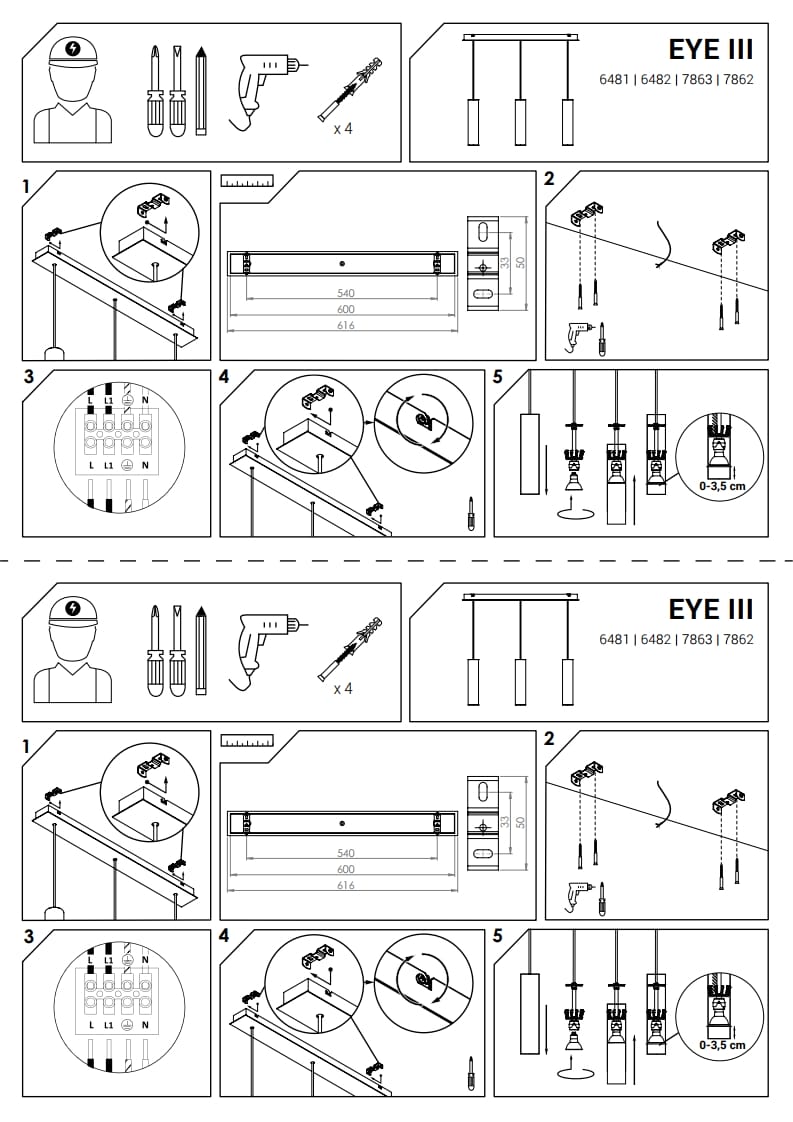 x 4

EYE III
6481 | 6482 | 7863 | 7862

1

540
600
616
33
50

2

3
L L1 N
L L1 N

4

5

0-3,5 cm

x 4

EYE III
6481 | 6482 | 7863 | 7862

1

540
600
616
33
50

2

3
L L1 N
L L1 N

4

5

0-3,5 cm