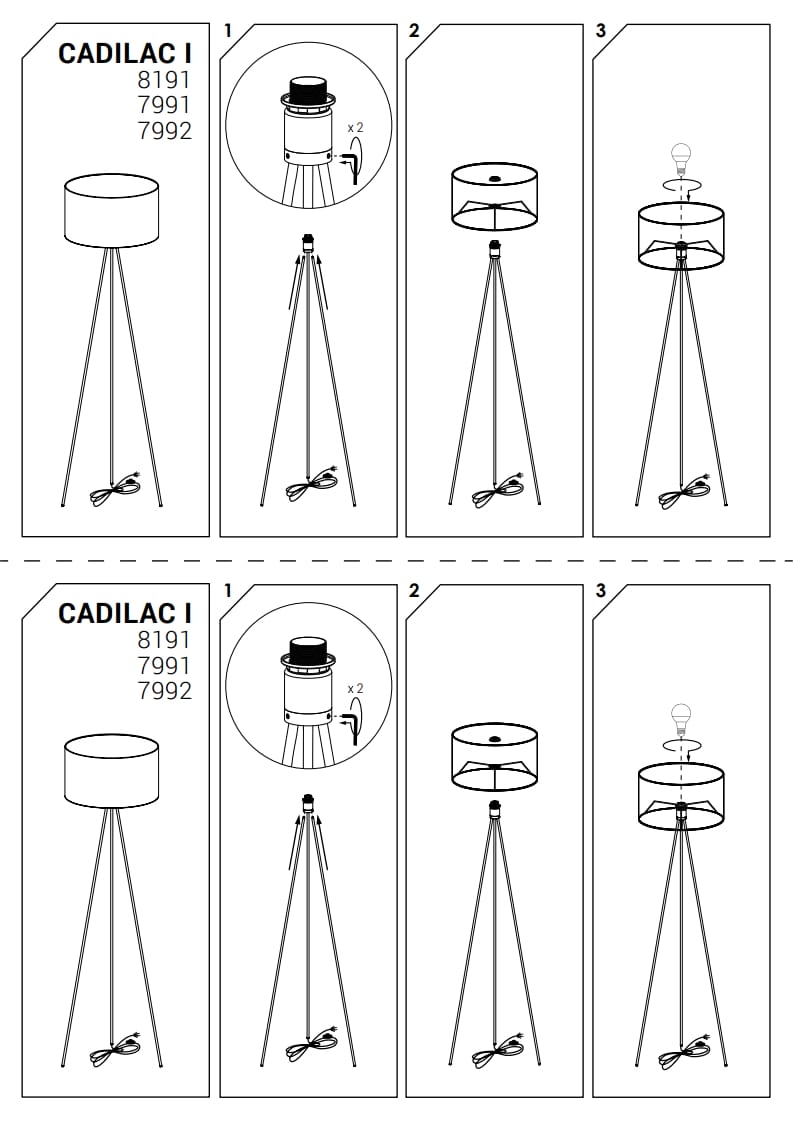 CADILAC I
8191
7991
7992

1

x 2

2

3

CADILAC I
8191
7991
7992

1

x 2

2

3