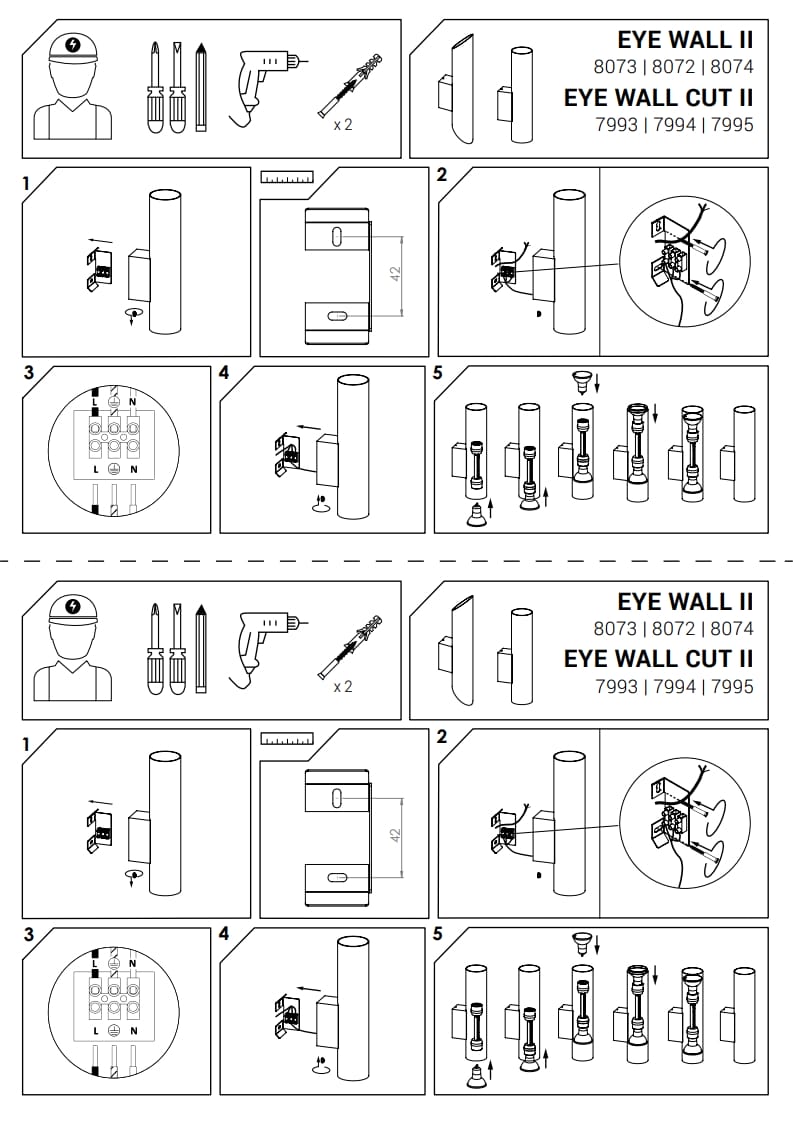 x 2

EYE WALL II
8073 | 8072 | 8074
EYE WALL CUT II
7993 | 7994 | 7995

1

42

2

3

L N
L N

4

5

x 2

EYE WALL II
8073 | 8072 | 8074
EYE WALL CUT II
7993 | 7994 | 7995

1

42

2

3

L N
L N

4

5