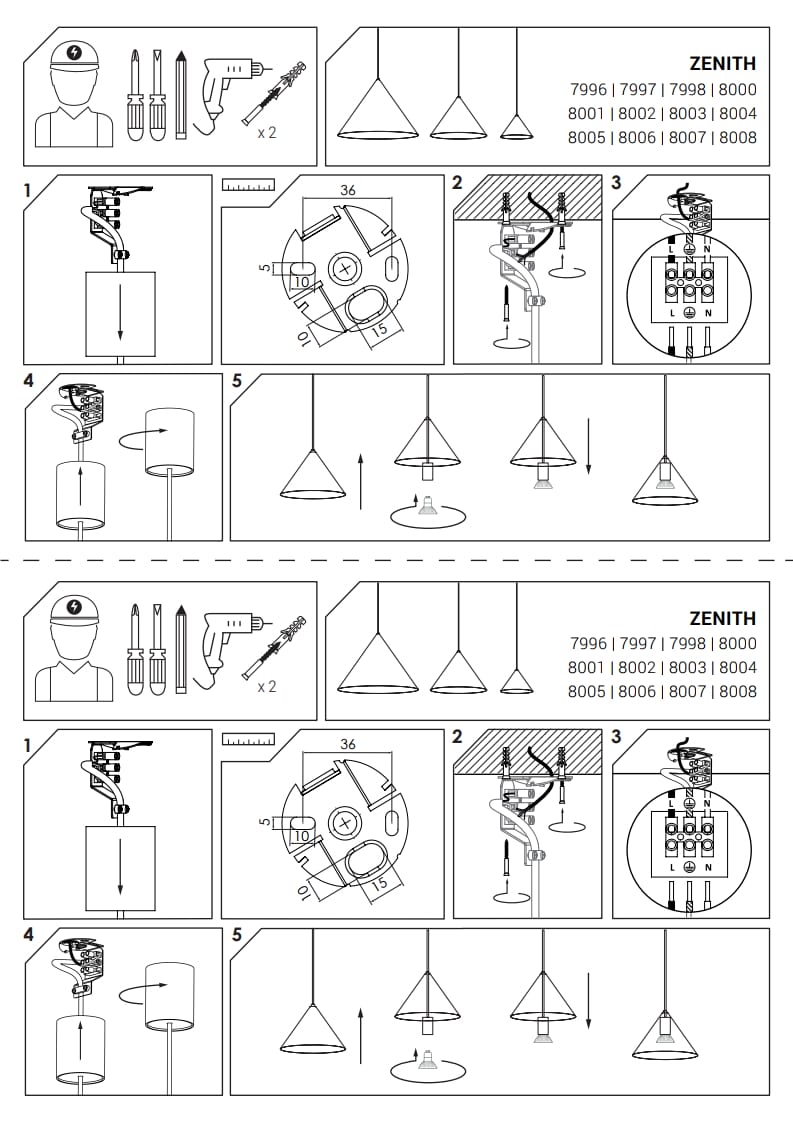 x 2

ZENITH
7996 | 7997 | 7998 | 8000
8001 | 8002 | 8003 | 8004
8005 | 8006 | 8007 | 8008

1

36
5
10
10
15

2

3
L N
L N

4

5

x 2

ZENITH
7996 | 7997 | 7998 | 8000
8001 | 8002 | 8003 | 8004
8005 | 8006 | 8007 | 8008

1

36
5
10
10
15

2

3
L N
L N

4

5