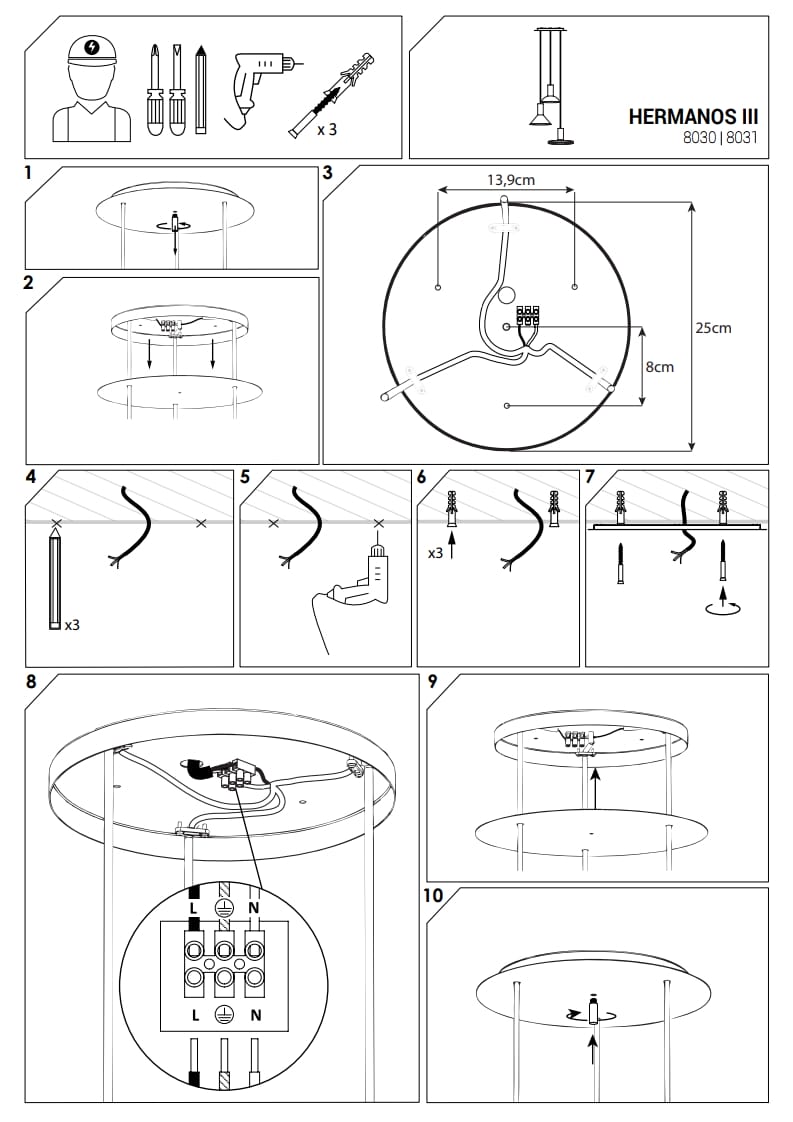 x 3

HERMANOS III
8030 | 8031

1

2

3

13,9cm

25cm

8cm

4

x3

5

6

x3

7

8

L N

L N

9

10